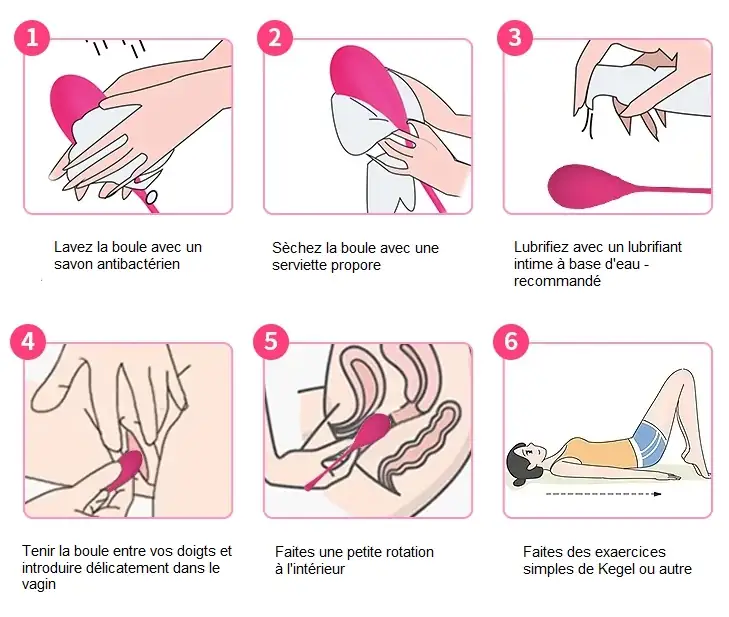 1

Lavez la boule avec un savon antibactérien

2

Sèchez la boule avec une serviette propore

3

Lubrifiez avec un lubrifiant intime à base d'eau - recommandé

4

Tenir la boule entre vos doigts et introduire délicatement dans le vagin

5

Faites une petite rotation à l'intérieur

6

Faites des exaercices simples de Kegel ou autre